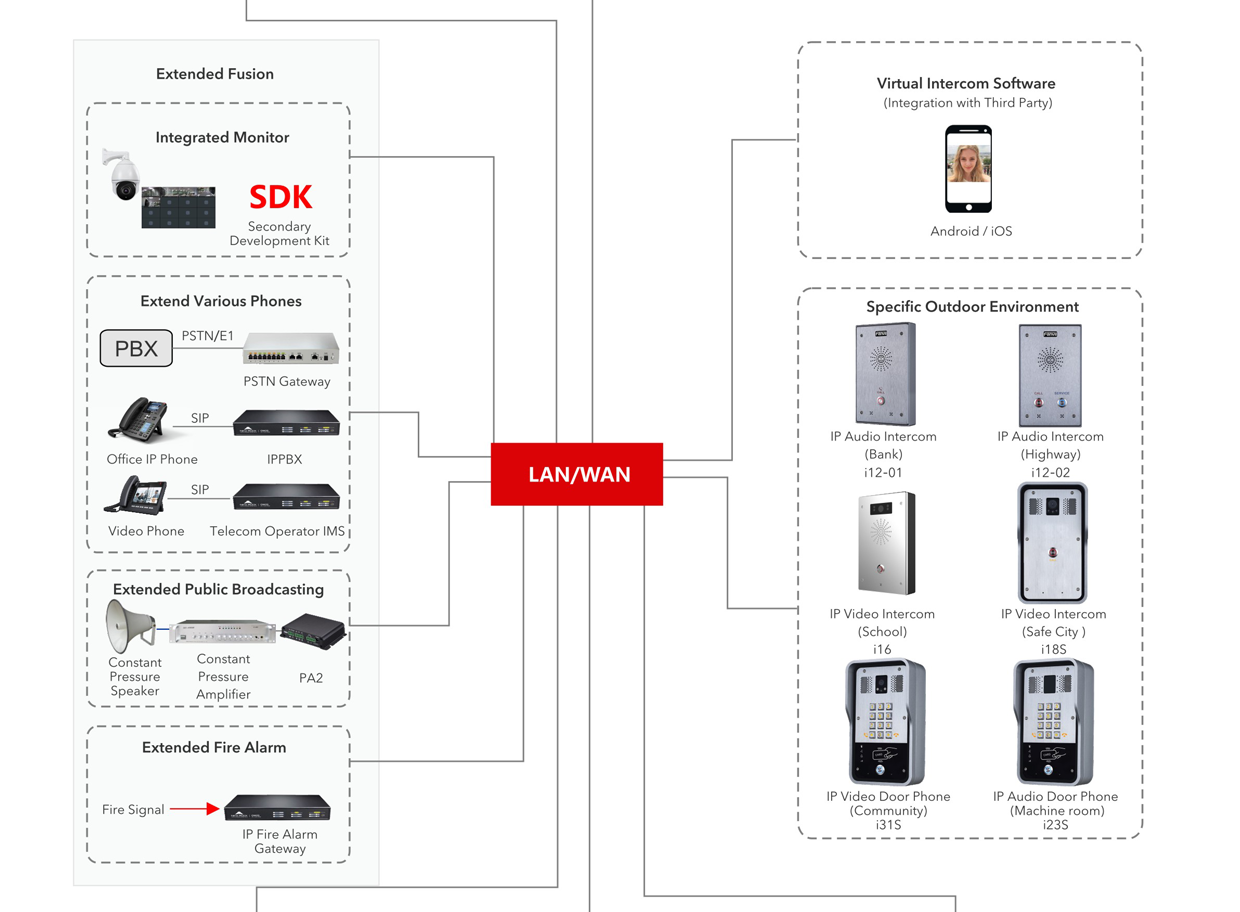 Extended Fusion

Integrated Monitor

SDK
Secondary Development Kit

Extend Various Phones

PBX
PSTN/E1
PSTN Gateway

SIP
Office IP Phone
IPPBX

SIP
Video Phone
Telecom Operator IMS

Extended Public Broadcasting

Constant Pressure Speaker
Constant Pressure Amplifier
PA2

Extended Fire Alarm

Fire Signal
IP Fire Alarm Gateway

LAN/WAN

Virtual Intercom Software
(Integration with Third Party)

Android / iOS

Specific Outdoor Environment

IP Audio Intercom
(Bank)
i12-01

IP Audio Intercom
(Highway)
i12-02

IP Video Intercom
(School)
i16

IP Video Intercom
(Safe City )
i18S

IP Video Door Phone
(Community)
i31S

IP Audio Door Phone
(Machine room)
i23S